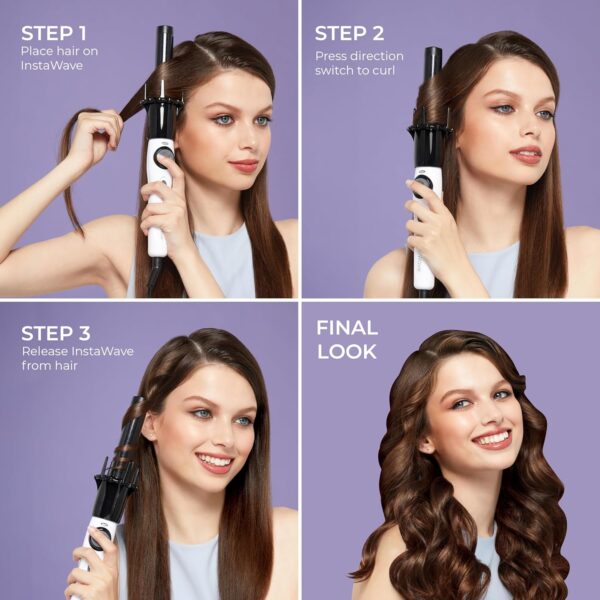 STEP 1
Place hair on InstaWave

STEP 2
Press direction switch to curl

STEP 3
Release InstaWave from hair

FINAL LOOK