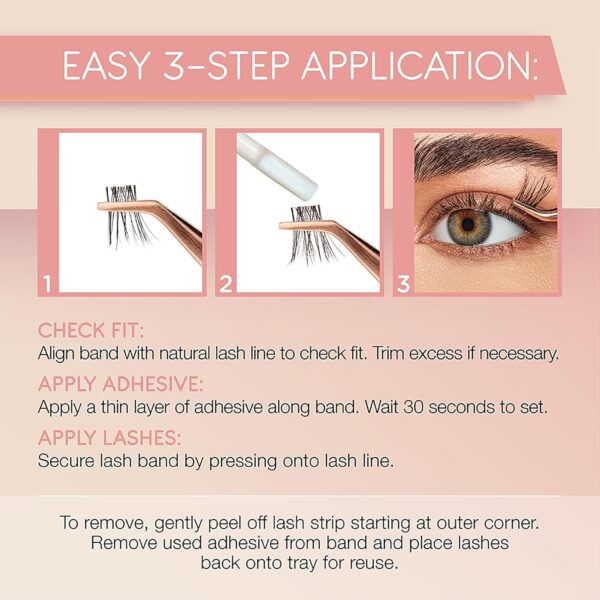 EASY 3-STEP APPLICATION:

1

2

3

CHECK FIT:
Align band with natural lash line to check fit. Trim excess if necessary.

APPLY ADHESIVE:
Apply a thin layer of adhesive along band. Wait 30 seconds to set.

APPLY LASHES:
Secure lash band by pressing onto lash line.

To remove, gently peel off lash strip starting at outer corner. Remove used adhesive from band and place lashes back onto tray for reuse.