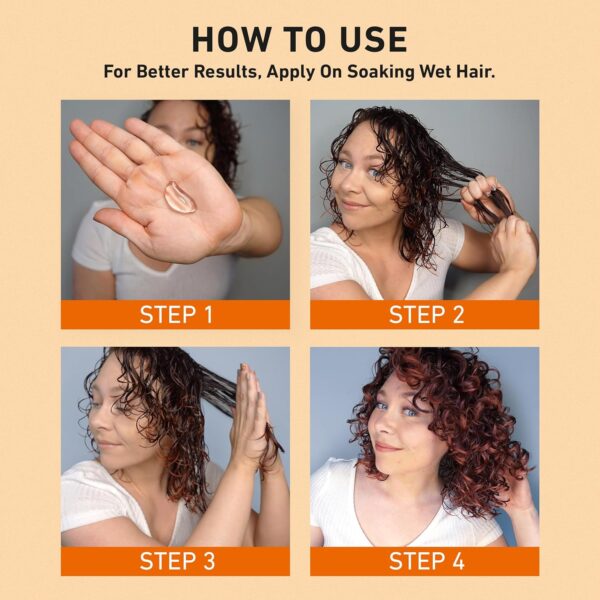 HOW TO USE
For Better Results, Apply On Soaking Wet Hair.

STEP 1

STEP 2

STEP 3

STEP 4