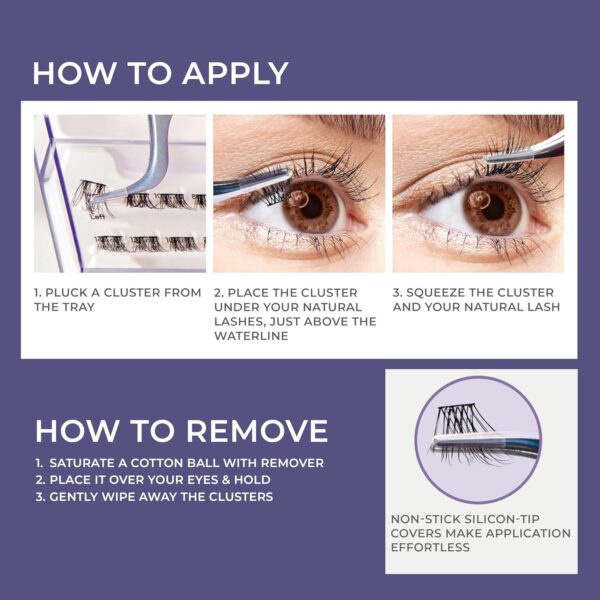 HOW TO APPLY

Left

1. PLUCK A CLUSTER FROM THE TRAY

2. PLACE THE CLUSTER UNDER YOUR NATURAL LASHES, JUST ABOVE THE WATERLINE

3. SQUEEZE THE CLUSTER AND YOUR NATURAL LASH

HOW TO REMOVE

1. SATURATE A COTTON BALL WITH REMOVER
2. PLACE IT OVER YOUR EYES & HOLD
3. GENTLY WIPE AWAY THE CLUSTERS

NON-STICK SILICON-TIP COVERS MAKE APPLICATION EFFORTLESS