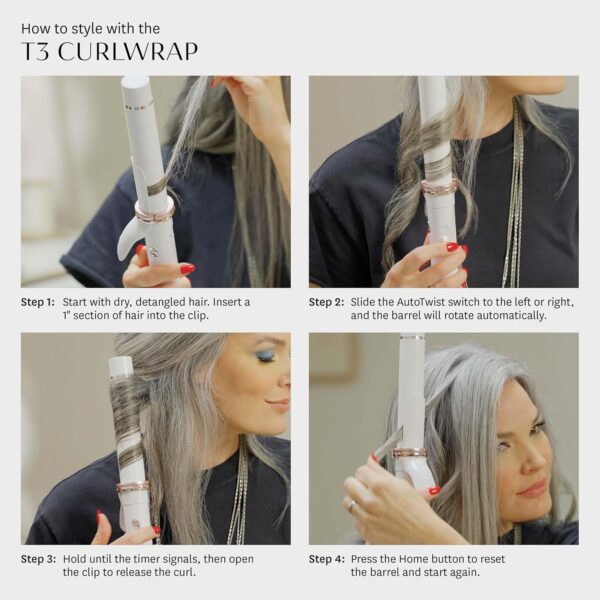 How to style with the
T3 CURLWRAP

Step 1: Start with dry, detangled hair. Insert a 1" section of hair into the clip.

Step 2: Slide the AutoTwist switch to the left or right, and the barrel will rotate automatically.

Step 3: Hold until the timer signals, then open the clip to release the curl.

Step 4: Press the Home button to reset the barrel and start again.