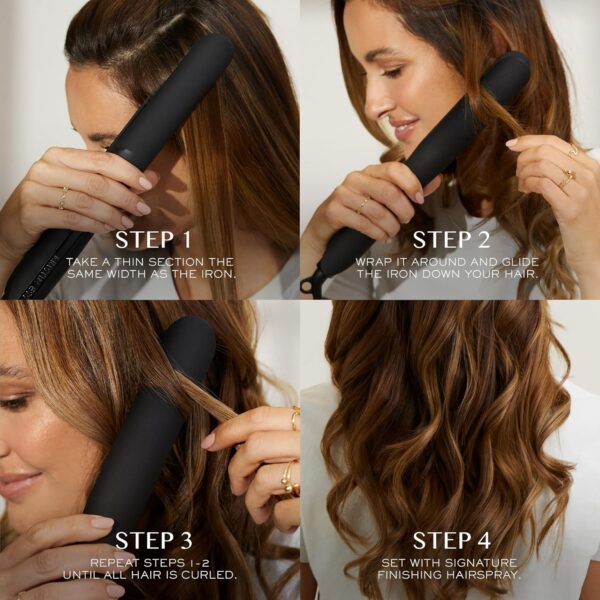 STEP 1
TAKE A THIN SECTION THE SAME WIDTH AS THE IRON.

STEP 2
WRAP IT AROUND AND GLIDE THE IRON DOWN YOUR HAIR.

STEP 3
REPEAT STEPS 1-2 UNTIL ALL HAIR IS CURLED.

STEP 4
SET WITH SIGNATURE FINISHING HAIRSPRAY.