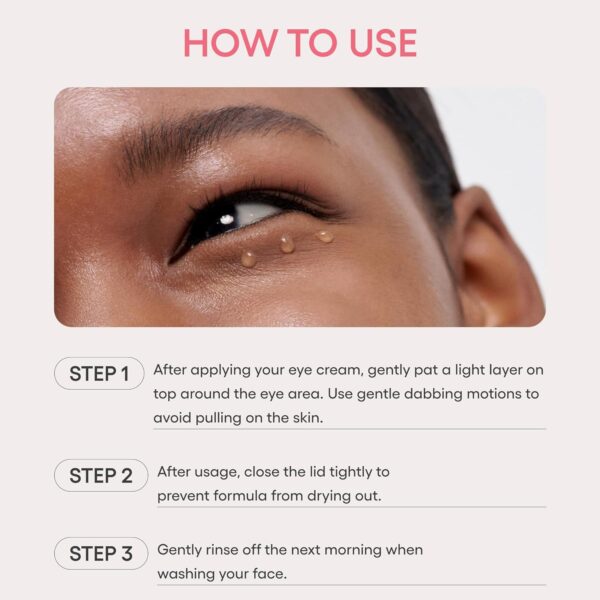 HOW TO USE

STEP 1 After applying your eye cream, gently pat a light layer on top around the eye area. Use gentle dabbing motions to avoid pulling on the skin.

STEP 2 After usage, close the lid tightly to prevent formula from drying out.

STEP 3 Gently rinse off the next morning when washing your face.