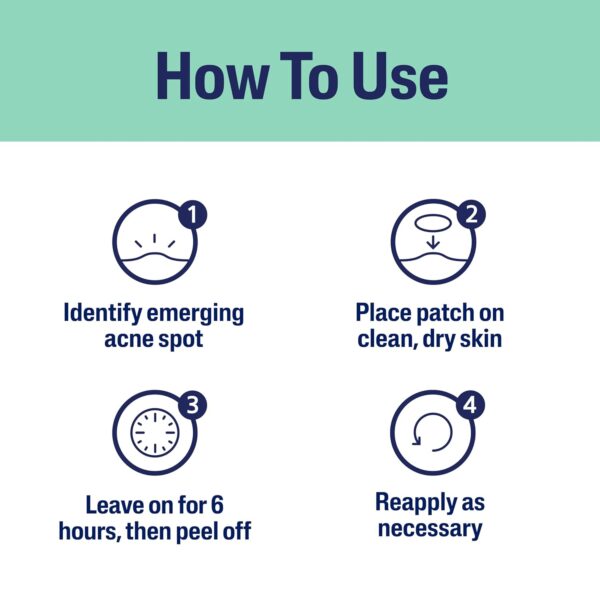 How To Use

1

Identify emerging acne spot

2

Place patch on clean, dry skin

3

Leave on for 6 hours, then peel off

4

Reapply as necessary