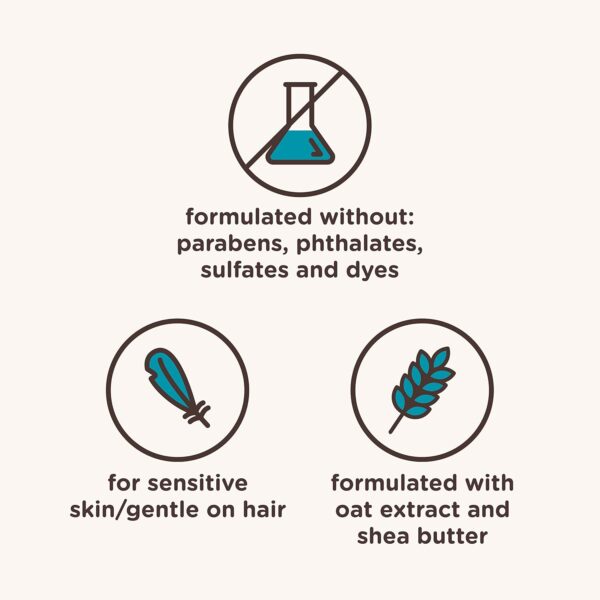 formulated without: parabens, phthalates, sulfates and dyes

for sensitive skin/gentle on hair

formulated with oat extract and shea butter