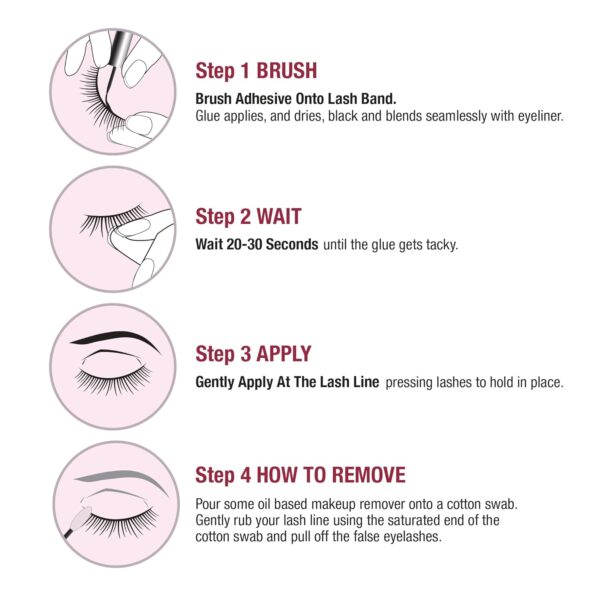 Step 1 BRUSH

Brush Adhesive Onto Lash Band.
Glue applies, and dries, black and blends seamlessly with eyeliner.

Step 2 WAIT

Wait 20-30 Seconds until the glue gets tacky.

Step 3 APPLY

Gently Apply At The Lash Line pressing lashes to hold in place.

Step 4 HOW TO REMOVE

Pour some oil based makeup remover onto a cotton swab. Gently rub your lash line using the saturated end of the cotton swab and pull off the false eyelashes.