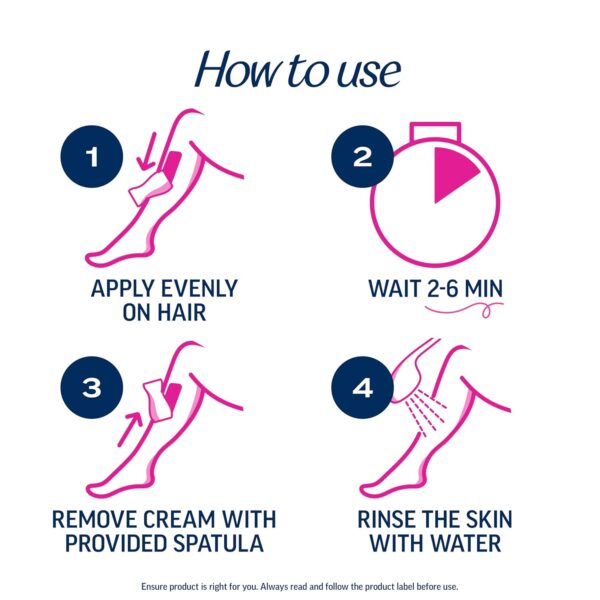 How to use

1

APPLY EVENLY ON HAIR

2

WAIT 2-6 MIN

3

REMOVE CREAM WITH PROVIDED SPATULA

4

RINSE THE SKIN WITH WATER

Ensure product is right for you. Always read and follow the product label before use.