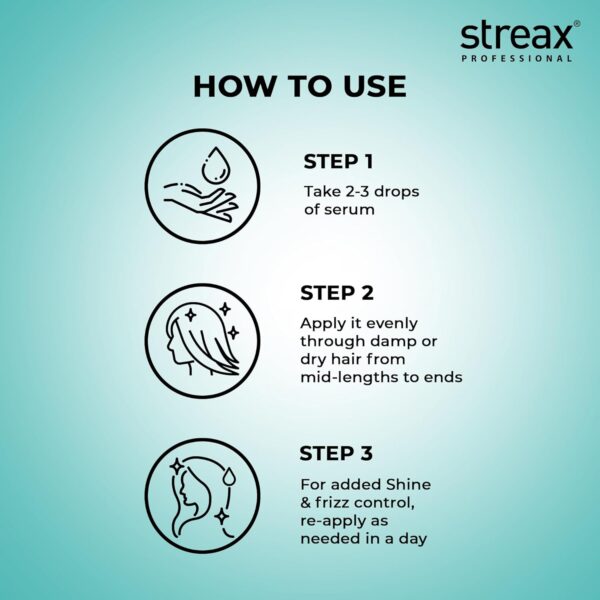 streax®
PROFESSIONAL

HOW TO USE

STEP 1
Take 2-3 drops of serum

STEP 2
Apply it evenly through damp or dry hair from mid-lengths to ends

STEP 3
For added Shine & frizz control, re-apply as needed in a day