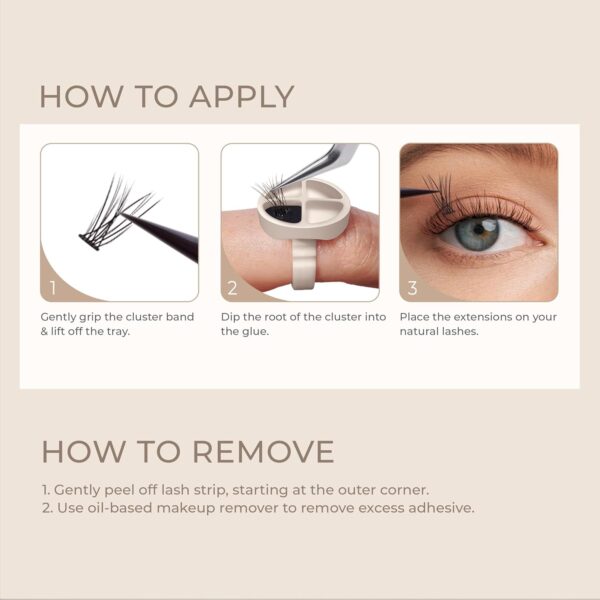 HOW TO APPLY

1

Gently grip the cluster band & lift off the tray.

2

Dip the root of the cluster into the glue.

3

Place the extensions on your natural lashes.

HOW TO REMOVE

1. Gently peel off lash strip, starting at the outer corner.
2. Use oil-based makeup remover to remove excess adhesive.