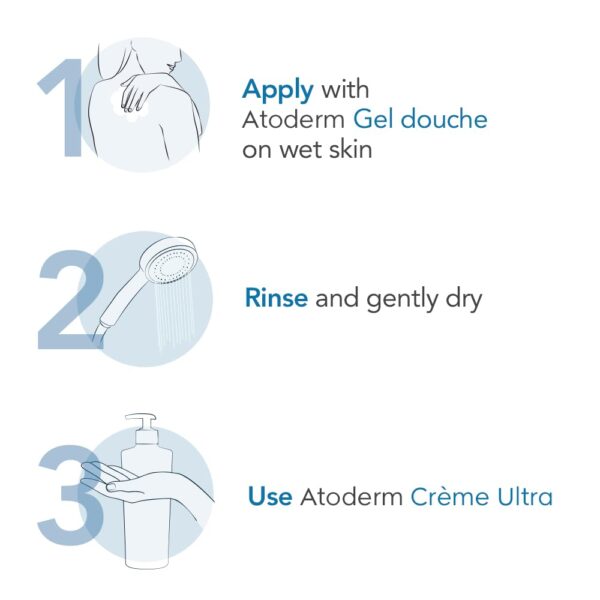 1

Apply with Atoderm Gel douche on wet skin

2

Rinse and gently dry

3

Use Atoderm Crème Ultra