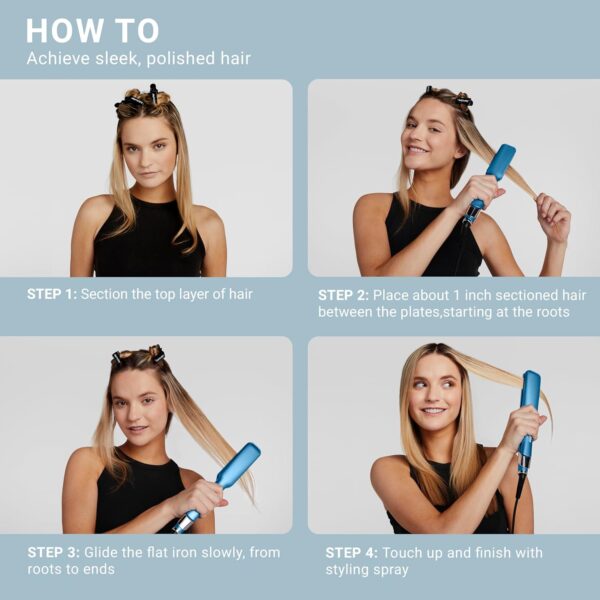 HOW TO
Achieve sleek, polished hair

STEP 1: Section the top layer of hair

STEP 2: Place about 1 inch sectioned hair between the plates,starting at the roots

STEP 3: Glide the flat iron slowly, from roots to ends

STEP 4: Touch up and finish with styling spray