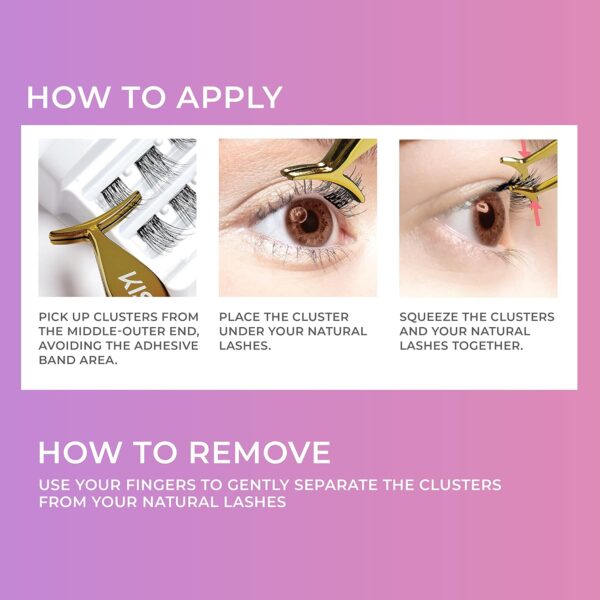 HOW TO APPLY

KISS

PICK UP CLUSTERS FROM THE MIDDLE-OUTER END, AVOIDING THE ADHESIVE BAND AREA.

PLACE THE CLUSTER UNDER YOUR NATURAL LASHES.

SQUEEZE THE CLUSTERS AND YOUR NATURAL LASHES TOGETHER.

HOW TO REMOVE

USE YOUR FINGERS TO GENTLY SEPARATE THE CLUSTERS FROM YOUR NATURAL LASHES