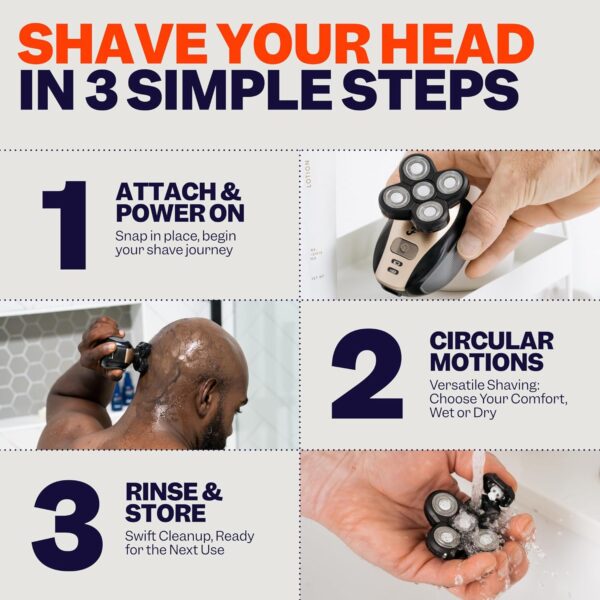 SHAVE YOUR HEAD
IN 3 SIMPLE STEPS

1
ATTACH & POWER ON
Snap in place, begin your shave journey

LOTION

2
CIRCULAR MOTIONS
Versatile Shaving: Choose Your Comfort, Wet or Dry

3
RINSE & STORE
Swift Cleanup, Ready for the Next Use