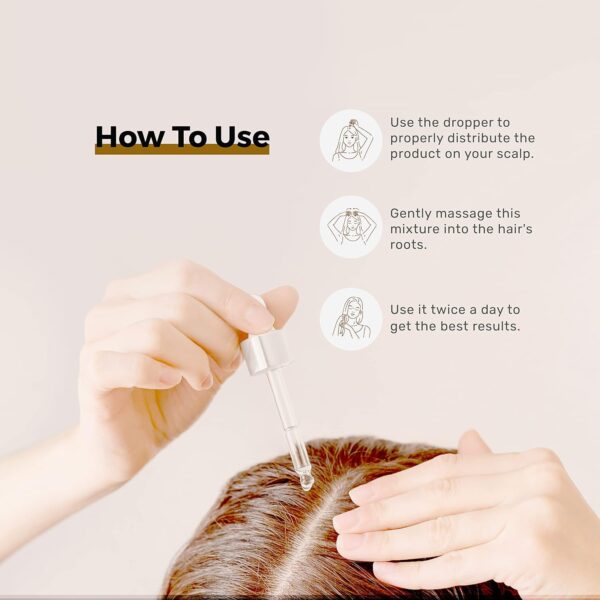 How To Use

Use the dropper to properly distribute the product on your scalp.

Gently massage this mixture into the hair's roots.

Use it twice a day to get the best results.