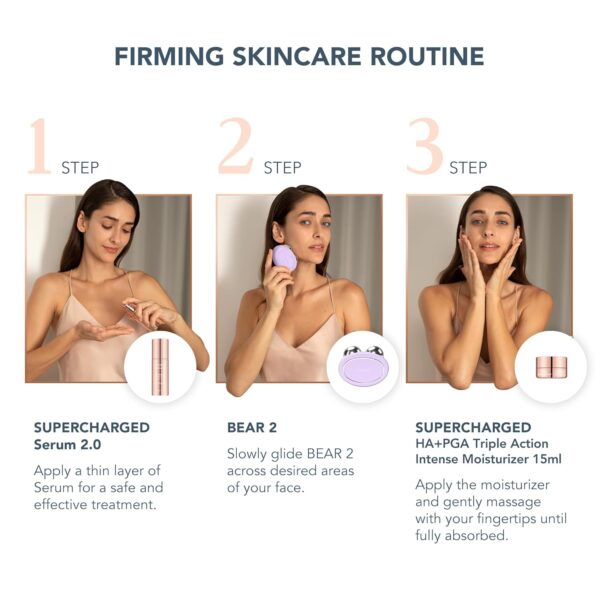 FIRMING SKINCARE ROUTINE

1 STEP

SUPERCHARGED
Serum 2.0

Apply a thin layer of Serum for a safe and effective treatment.

2 STEP

BEAR 2

Slowly glide BEAR 2 across desired areas of your face.

3 STEP

SUPERCHARGED
HA+PGA Triple Action Intense Moisturizer 15ml

Apply the moisturizer and gently massage with your fingertips until fully absorbed.