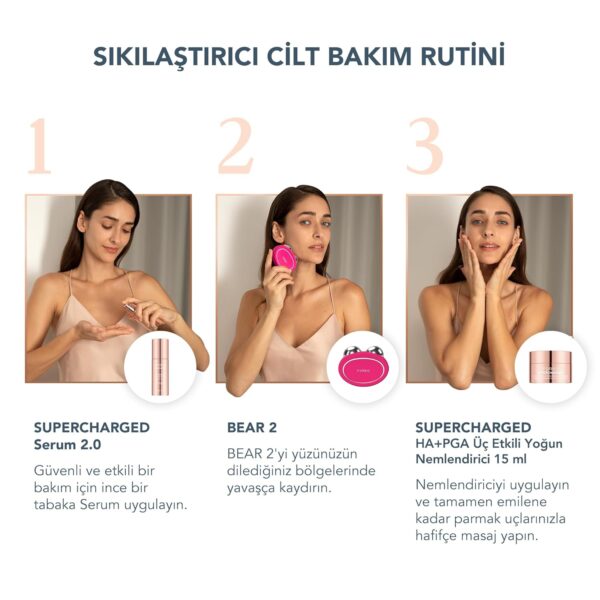 SIKILAŞTIRICI CİLT BAKIM RUTİNİ

1

SUPERCHARGED Serum 2.0

Güvenli ve etkili bir bakım için ince bir tabaka Serum uygulayın.

2

BEAR 2

BEAR 2'yi yüzünüzün dilediğiniz bölgelerinde yavaşça kaydırın.

3

SUPERCHARGED HA+PGA Üç Etkili Yoğun Nemlendirici 15 ml

Nemlendiriciyi uygulayın ve tamamen emilene kadar parmak uçlarınızla hafifçe masaj yapın.