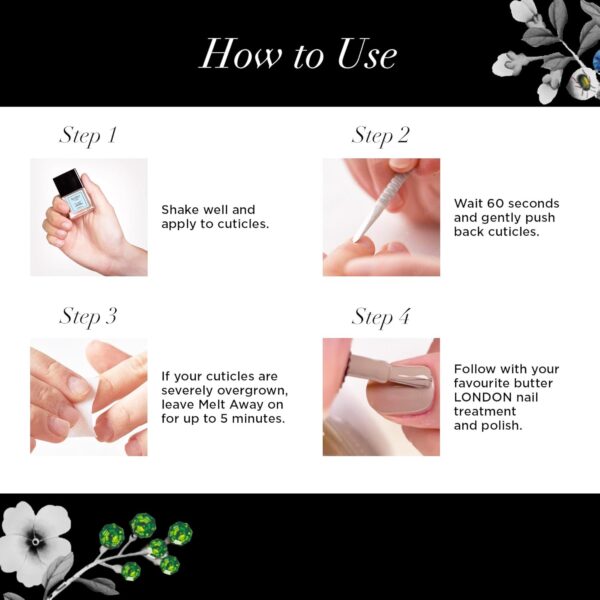 How to Use

Step 1

Shake well and apply to cuticles.

Step 2

Wait 60 seconds and gently push back cuticles.

Step 3

If your cuticles are severely overgrown, leave Melt Away on for up to 5 minutes.

Step 4

Follow with your favourite butter LONDON nail treatment and polish.