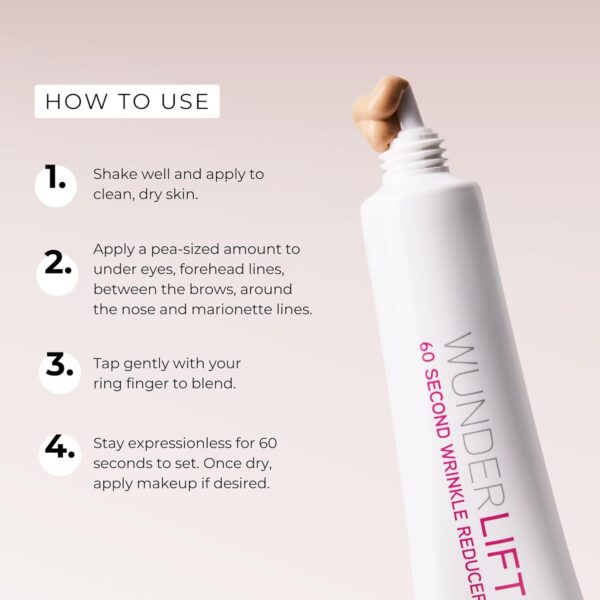 HOW TO USE

1. Shake well and apply to clean, dry skin.

2. Apply a pea-sized amount to under eyes, forehead lines, between the brows, around the nose and marionette lines.

3. Tap gently with your ring finger to blend.

4. Stay expressionless for 60 seconds to set. Once dry, apply makeup if desired.

WUNDERLIFT
60 SECOND WRINKLE REDUCER