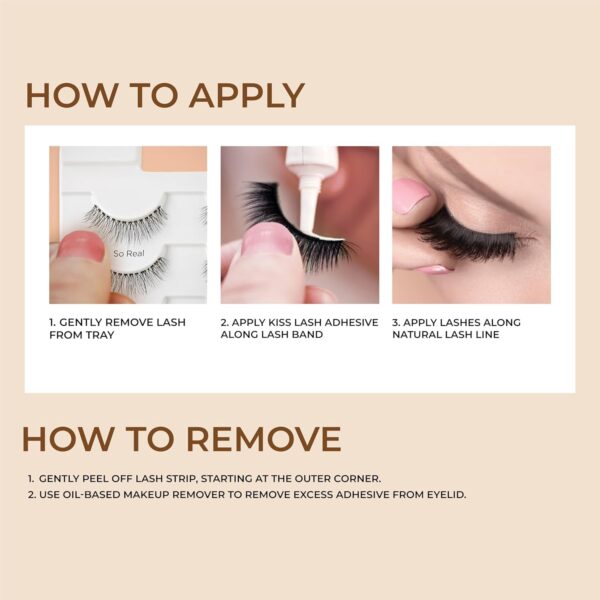 HOW TO APPLY

So Real

1. GENTLY REMOVE LASH FROM TRAY

2. APPLY KISS LASH ADHESIVE ALONG LASH BAND

3. APPLY LASHES ALONG NATURAL LASH LINE

HOW TO REMOVE

1. GENTLY PEEL OFF LASH STRIP, STARTING AT THE OUTER CORNER.
2. USE OIL-BASED MAKEUP REMOVER TO REMOVE EXCESS ADHESIVE FROM EYELID.