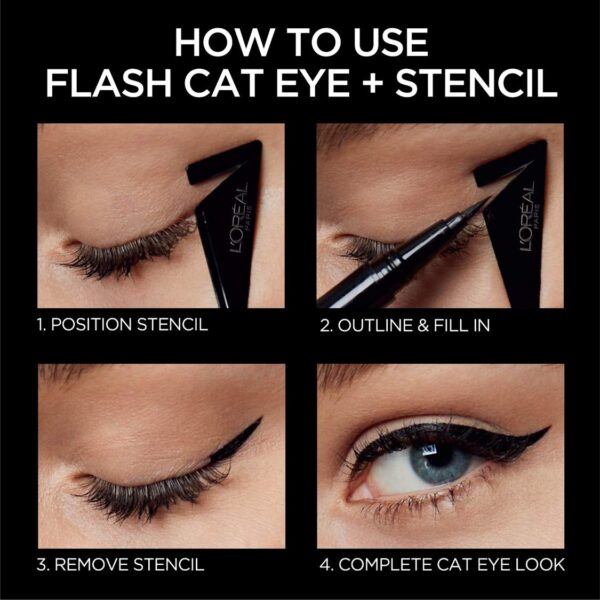 HOW TO USE
FLASH CAT EYE + STENCIL

L'ORÉAL PARIS

1. POSITION STENCIL

L'ORÉAL PARIS

2. OUTLINE & FILL IN

3. REMOVE STENCIL

4. COMPLETE CAT EYE LOOK