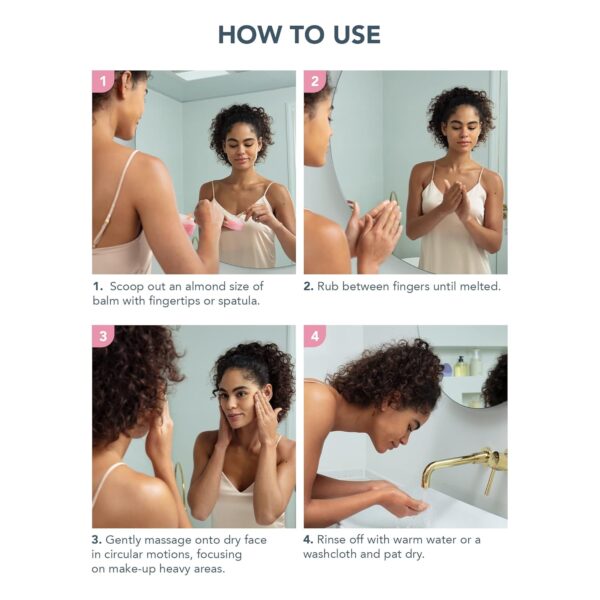 HOW TO USE

1

1. Scoop out an almond size of balm with fingertips or spatula.

2

2. Rub between fingers until melted.

3

3. Gently massage onto dry face in circular motions, focusing on make-up heavy areas.

4

4. Rinse off with warm water or a washcloth and pat dry.