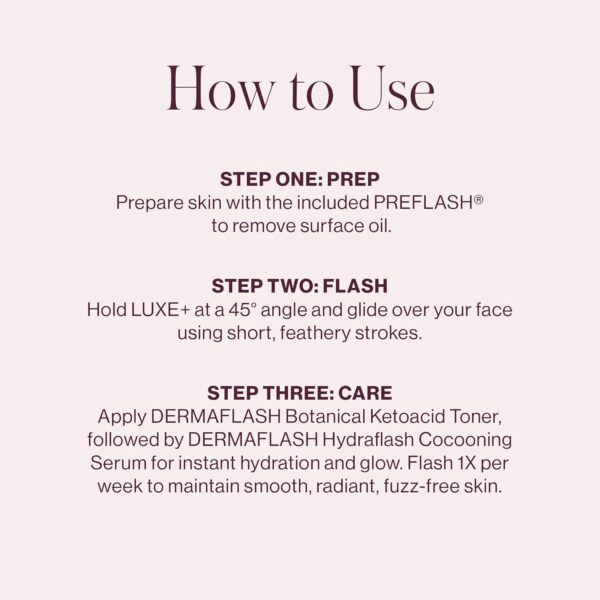 How to Use

STEP ONE: PREP
Prepare skin with the included PREFLASH® to remove surface oil.

STEP TWO: FLASH
Hold LUXE+ at a 45° angle and glide over your face using short, feathery strokes.

STEP THREE: CARE
Apply DERMAFLASH Botanical Ketoacid Toner, followed by DERMAFLASH Hydraflash Cocooning Serum for instant hydration and glow. Flash 1X per week to maintain smooth, radiant, fuzz-free skin.