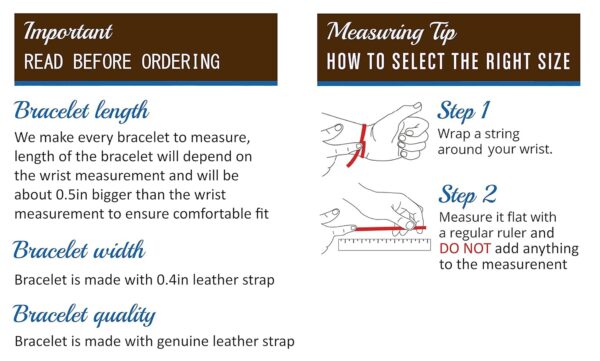 Important
READ BEFORE ORDERING

Bracelet length
We make every bracelet to measure, length of the bracelet will depend on the wrist measurement and will be about 0.5in bigger than the wrist measurement to ensure comfortable fit

Bracelet width
Bracelet is made with 0.4in leather strap

Bracelet quality
Bracelet is made with genuine leather strap

Measuring Tip
HOW TO SELECT THE RIGHT SIZE

Step 1
Wrap a string around your wrist.

Step 2
Measure it flat with a regular ruler and DO NOT add anything to the measurenent