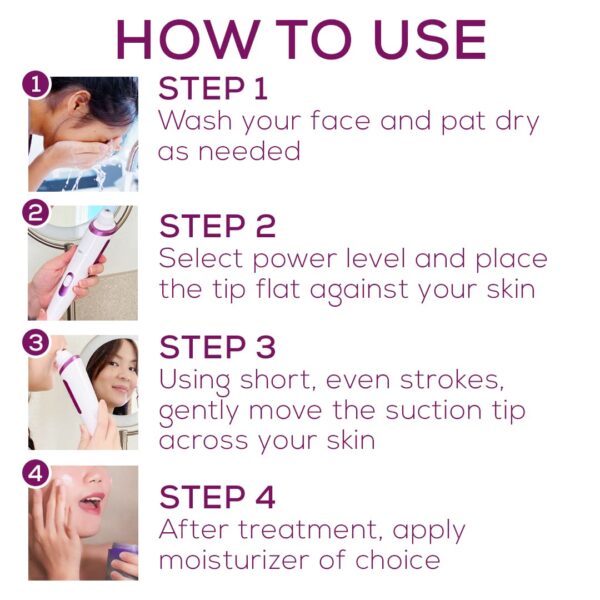 HOW TO USE

1

STEP 1
Wash your face and pat dry as needed

2

STEP 2
Select power level and place the tip flat against your skin

3

STEP 3
Using short, even strokes, gently move the suction tip across your skin

4

STEP 4
After treatment, apply moisturizer of choice