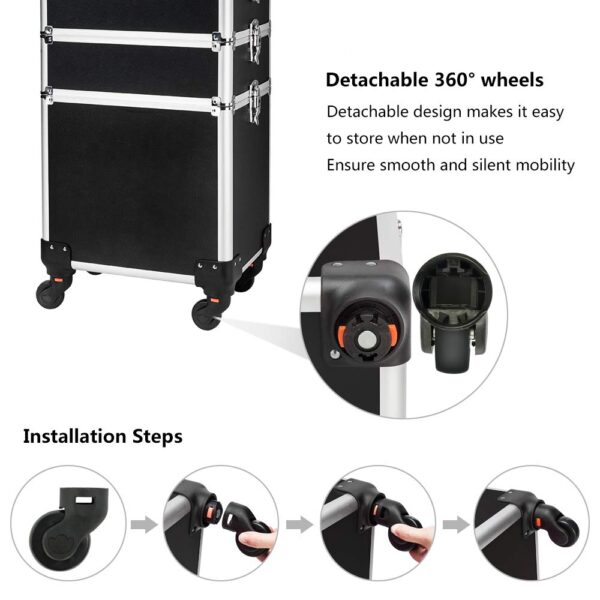 Detachable 360° wheels

Detachable design makes it easy to store when not in use
Ensure smooth and silent mobility

Installation Steps