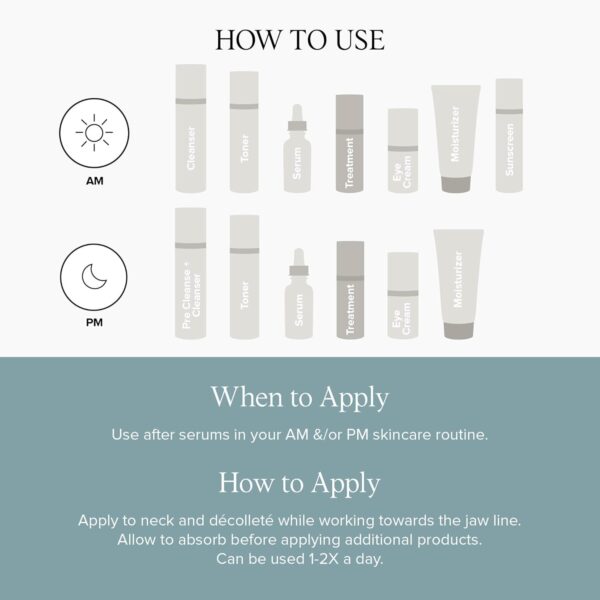 HOW TO USE

AM

Cleanser
Toner
Serum
Treatment
Eye Cream
Moisturizer
Sunscreen

PM

Pre Cleanse + Cleanser
Toner
Serum
Treatment
Eye Cream
Moisturizer

When to Apply

Use after serums in your AM &/or PM skincare routine.

How to Apply

Apply to neck and décolleté while working towards the jaw line. Allow to absorb before applying additional products. Can be used 1-2X a day.