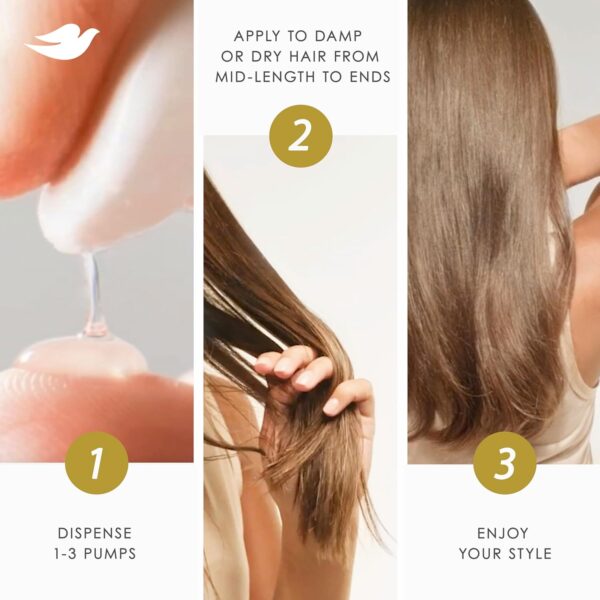 1

DISPENSE 1-3 PUMPS

APPLY TO DAMP OR DRY HAIR FROM MID-LENGTH TO ENDS

2

3

ENJOY YOUR STYLE