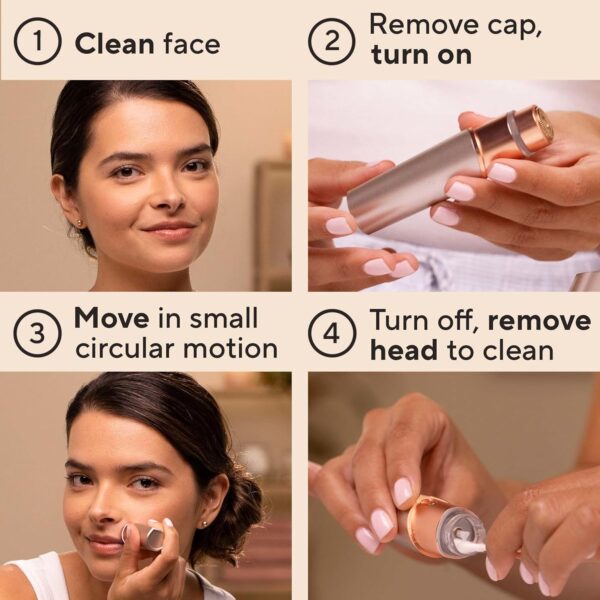 1 Clean face

2 Remove cap, turn on

3 Move in small circular motion

4 Turn off, remove head to clean