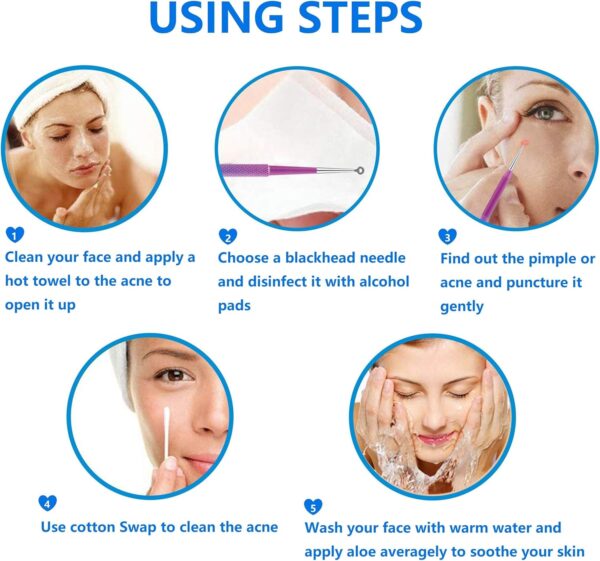 USING STEPS

1
Clean your face and apply a hot towel to the acne to open it up

2
Choose a blackhead needle and disinfect it with alcohol pads

3
Find out the pimple or acne and puncture it gently

4
Use cotton Swap to clean the acne

5
Wash your face with warm water and apply aloe averagely to soothe your skin