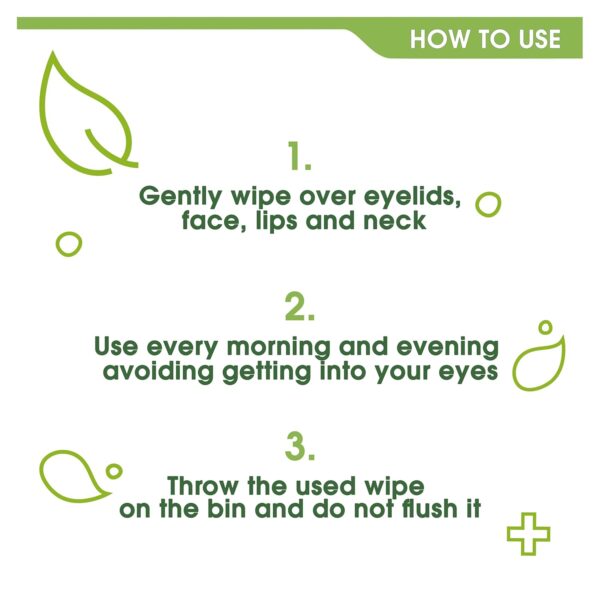 HOW TO USE

1.

Gently wipe over eyelids, face, lips and neck

2.

Use every morning and evening avoiding getting into your eyes

3.

Throw the used wipe on the bin and do not flush it