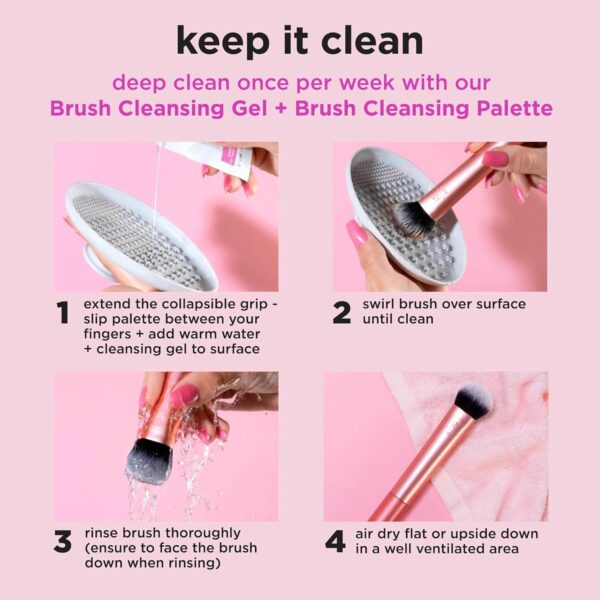 keep it clean

deep clean once per week with our
Brush Cleansing Gel + Brush Cleansing Palette

1 extend the collapsible grip - slip palette between your fingers + add warm water + cleansing gel to surface

2 swirl brush over surface until clean

3 rinse brush thoroughly (ensure to face the brush down when rinsing)

4 air dry flat or upside down in a well ventilated area