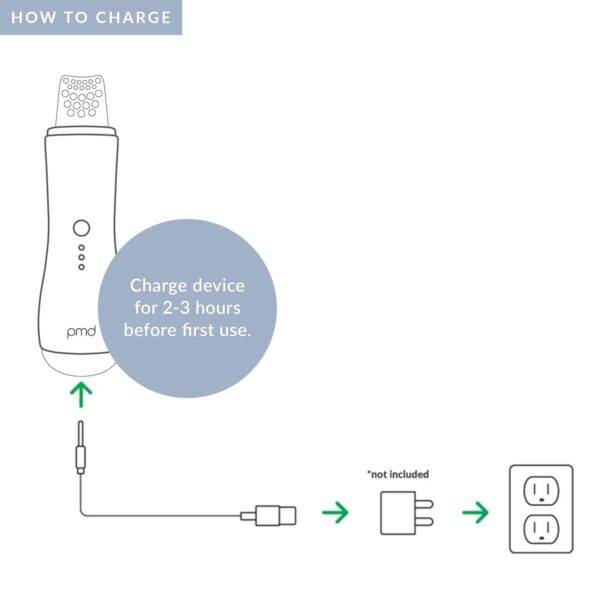 HOW TO CHARGE

pmd

Charge device for 2-3 hours before first use.

*not included